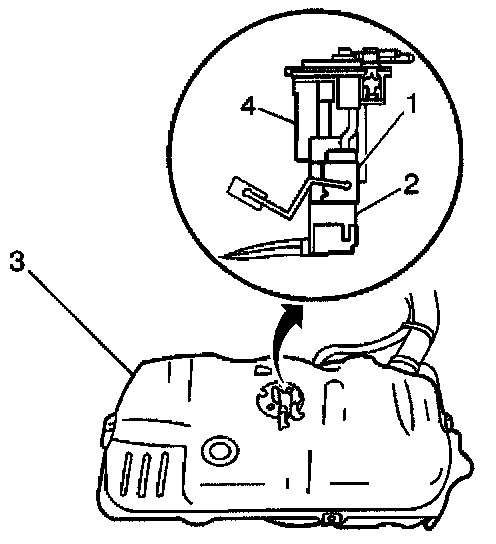 4
1
2
3