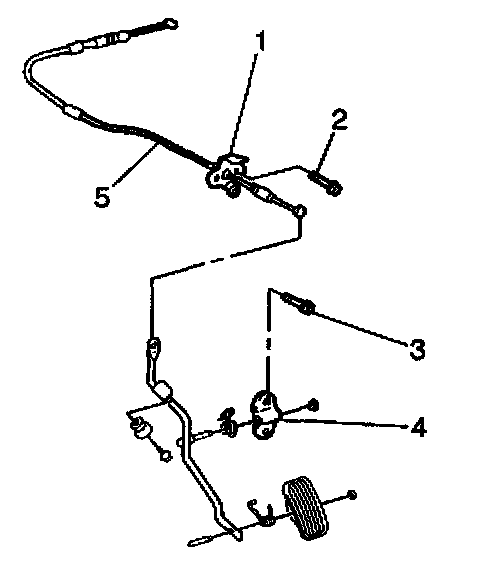 1
2
5
3
4