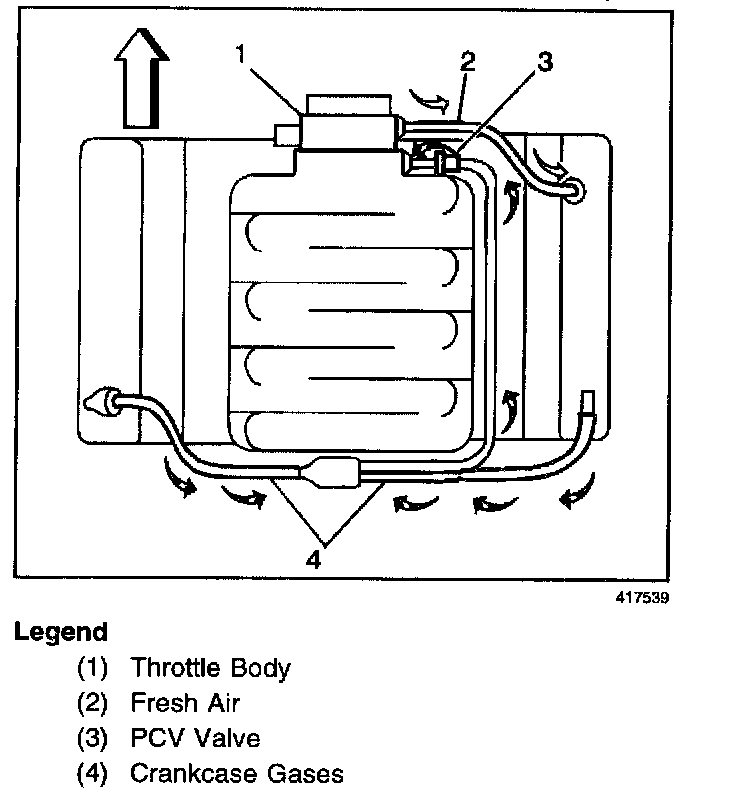 1
2
3
4

417539

Legend

(1) Throttle Body
(2) Fresh Air
(3) PCV Valve
(4) Crankcase Gases