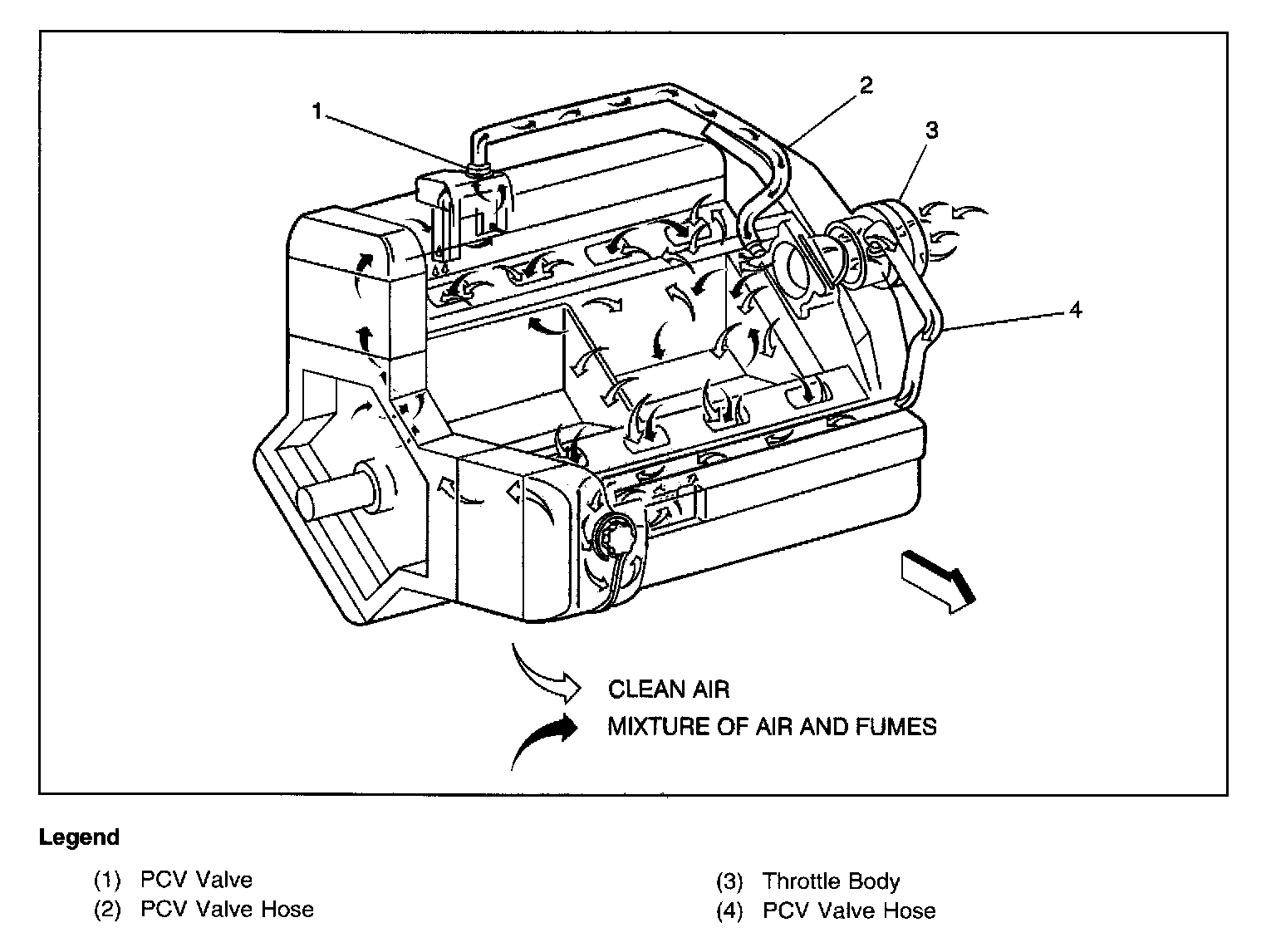 1
2
3
4

CLEAN AIR
MIXTURE OF AIR AND FUMES

Legend

(1) PCV Valve
(2) PCV Valve Hose

(3) Throttle Body
(4) PCV Valve Hose