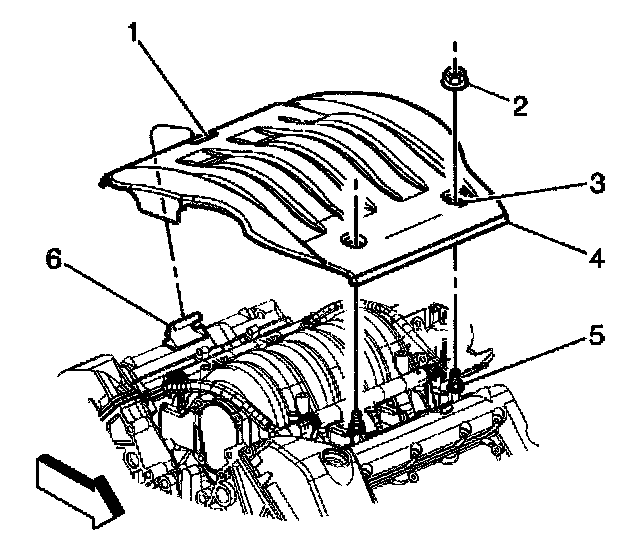 1
2
3
4
6
5