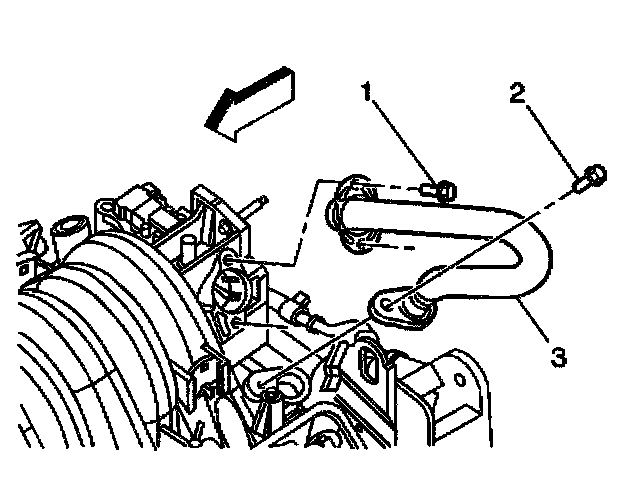 1
2
3