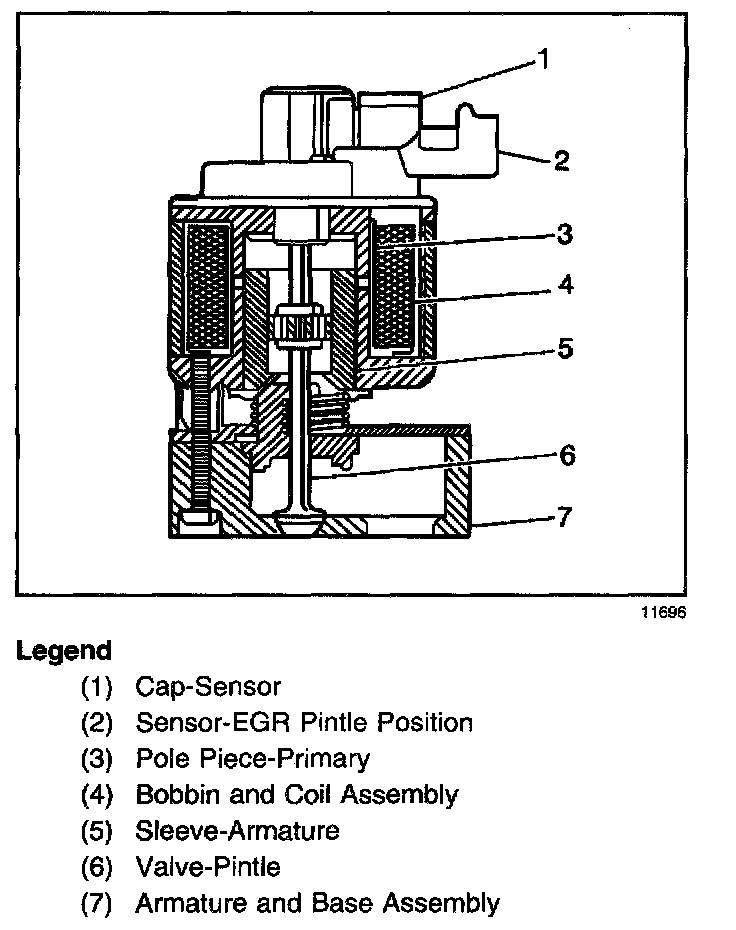 1
2
3
4
5
6
7

11696

Legend

(1) Cap-Sensor
(2) Sensor-EGR Pintle Position
(3) Pole Piece-Primary
(4) Bobbin and Coil Assembly
(5) Sleeve-Armature
(6) Valve-Pintle
(7) Armature and Base Assembly