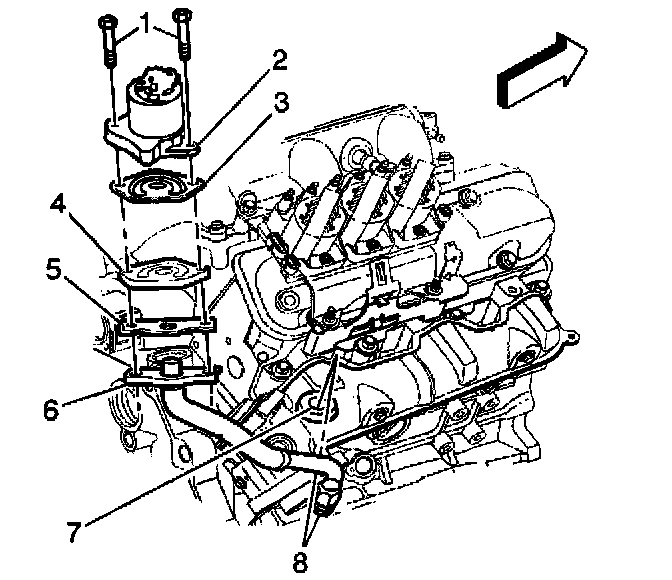 1
2
3
4
5
6
7
8