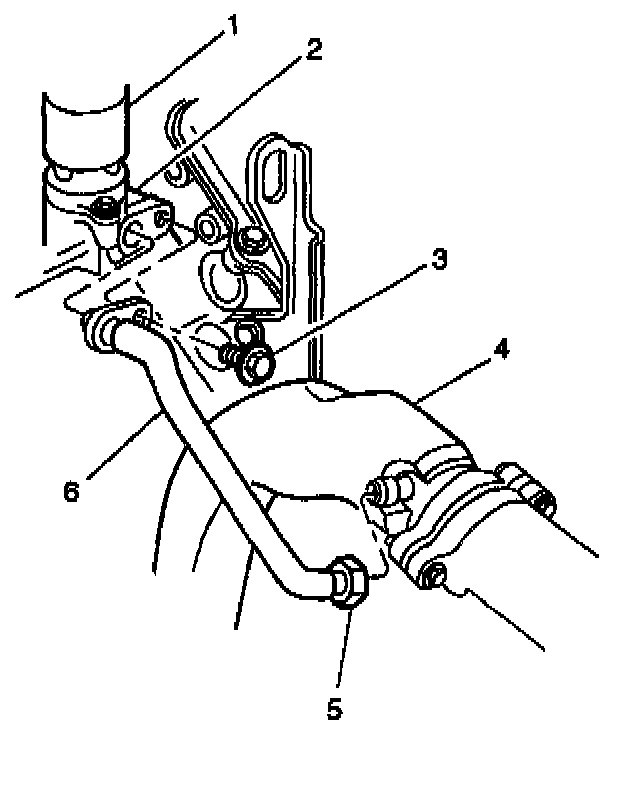 1
2
3
4
6
5