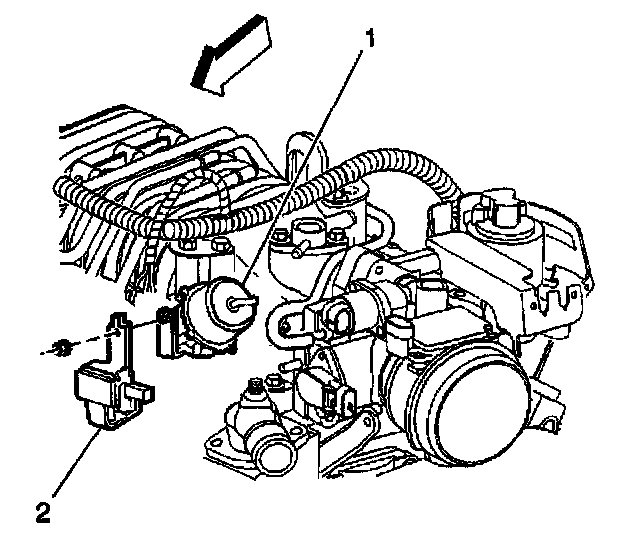 1

2