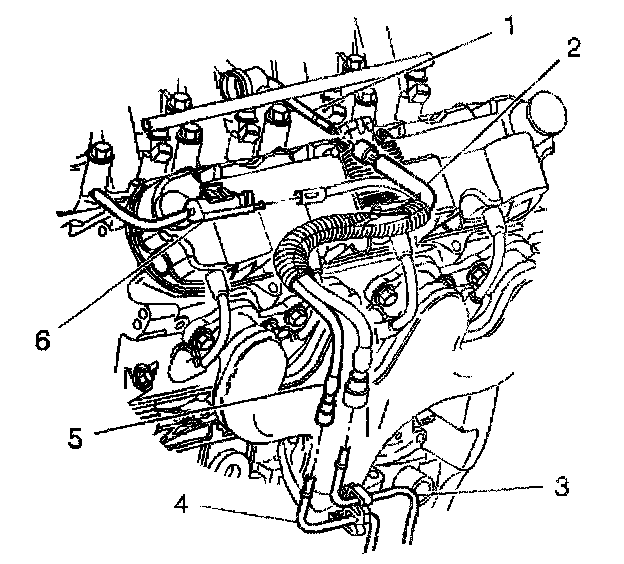 1
2
6
5
3
4