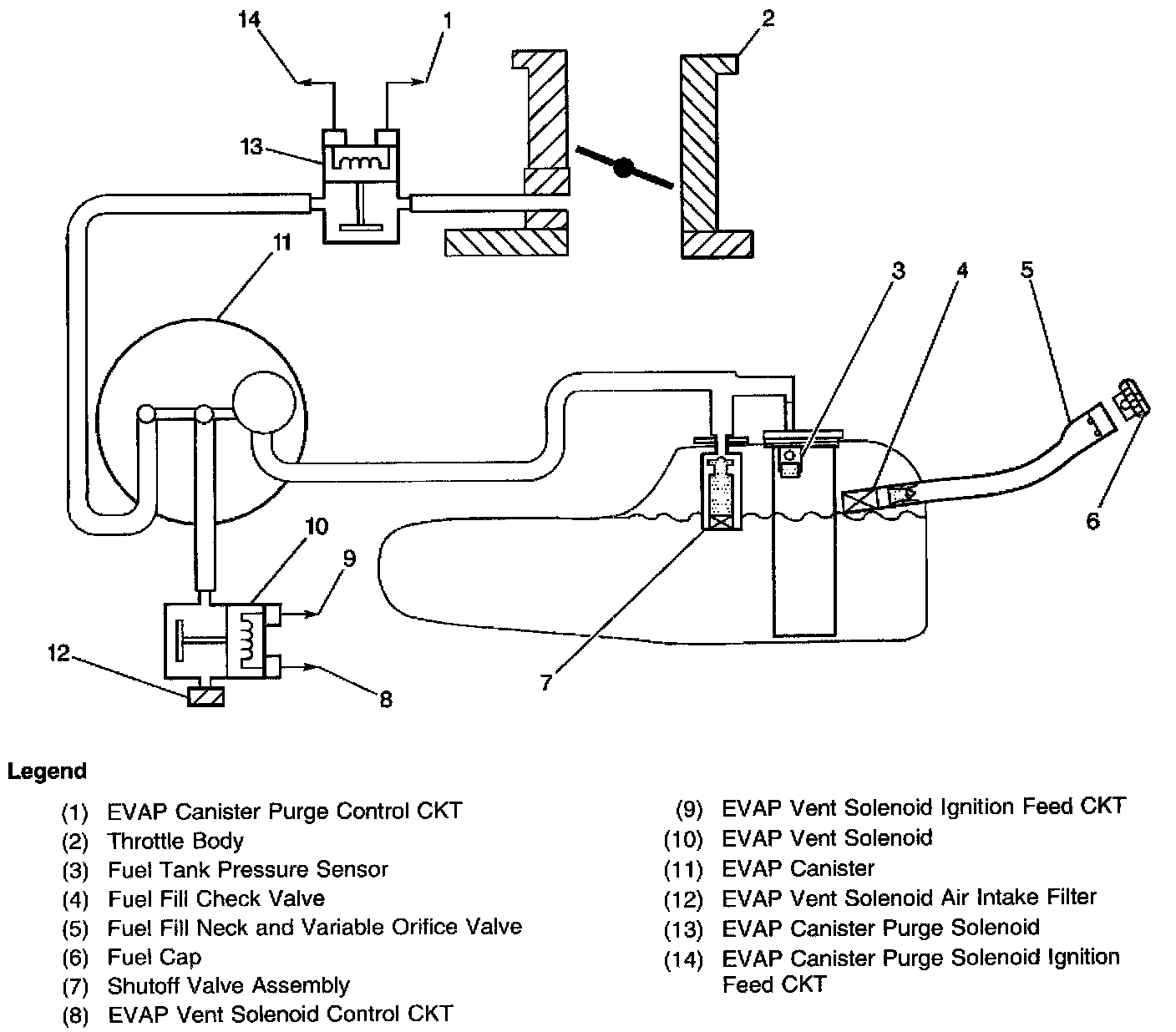 14
1
2
13
11
3
4
5
6
10
9
12
8
7

Legend

(1) EVAP Canister Purge Control CKT
(2) Throttle Body
(3) Fuel Tank Pressure Sensor
(4) Fuel Fill Check Valve
(5) Fuel Fill Neck and Variable Orifice Valve
(6) Fuel Cap
(7) Shutoff Valve Assembly
(8) EVAP Vent Solenoid Control CKT

(9) EVAP Vent Solenoid Ignition Feed CKT
(10) EVAP Vent Solenoid
(11) EVAP Canister
(12) EVAP Vent Solenoid Air Intake Filter
(13) EVAP Canister Purge Solenoid
(14) EVAP Canister Purge Solenoid Ignition Feed CKT