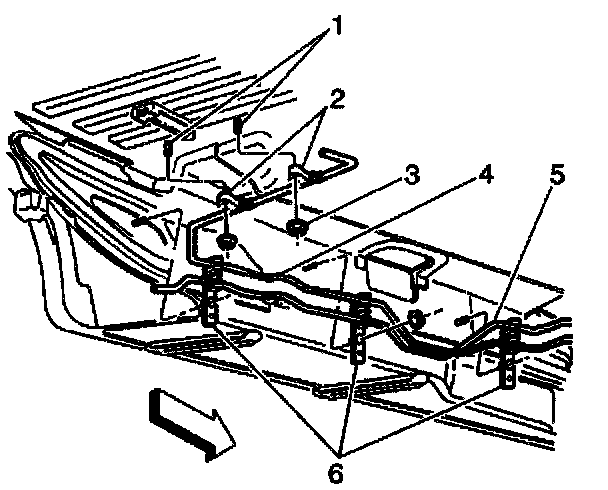 1
2
3
4
5
6