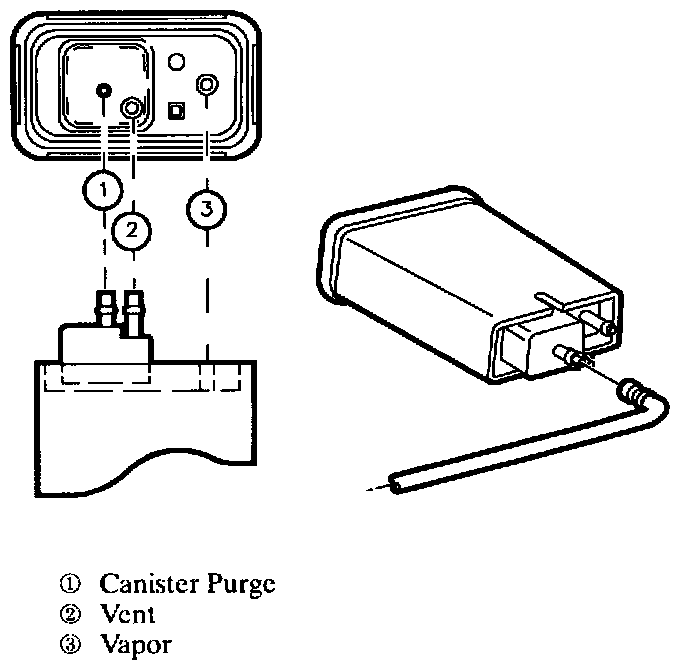 1
2
3

① Canister Purge
② Vent
③ Vapor