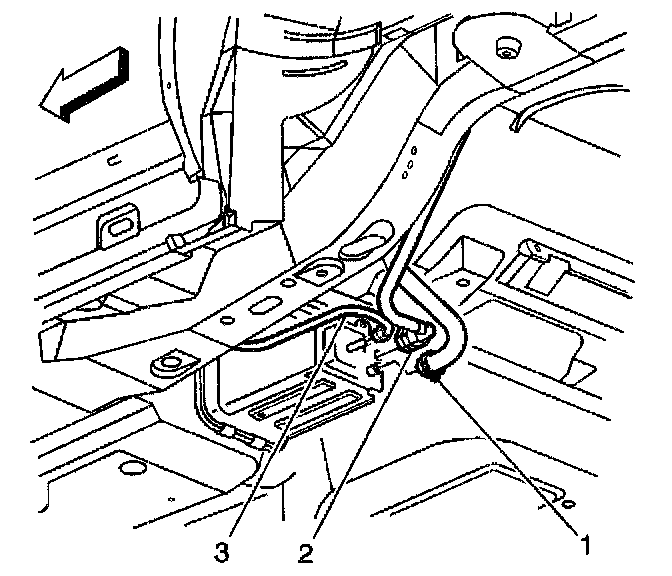 3 2 1