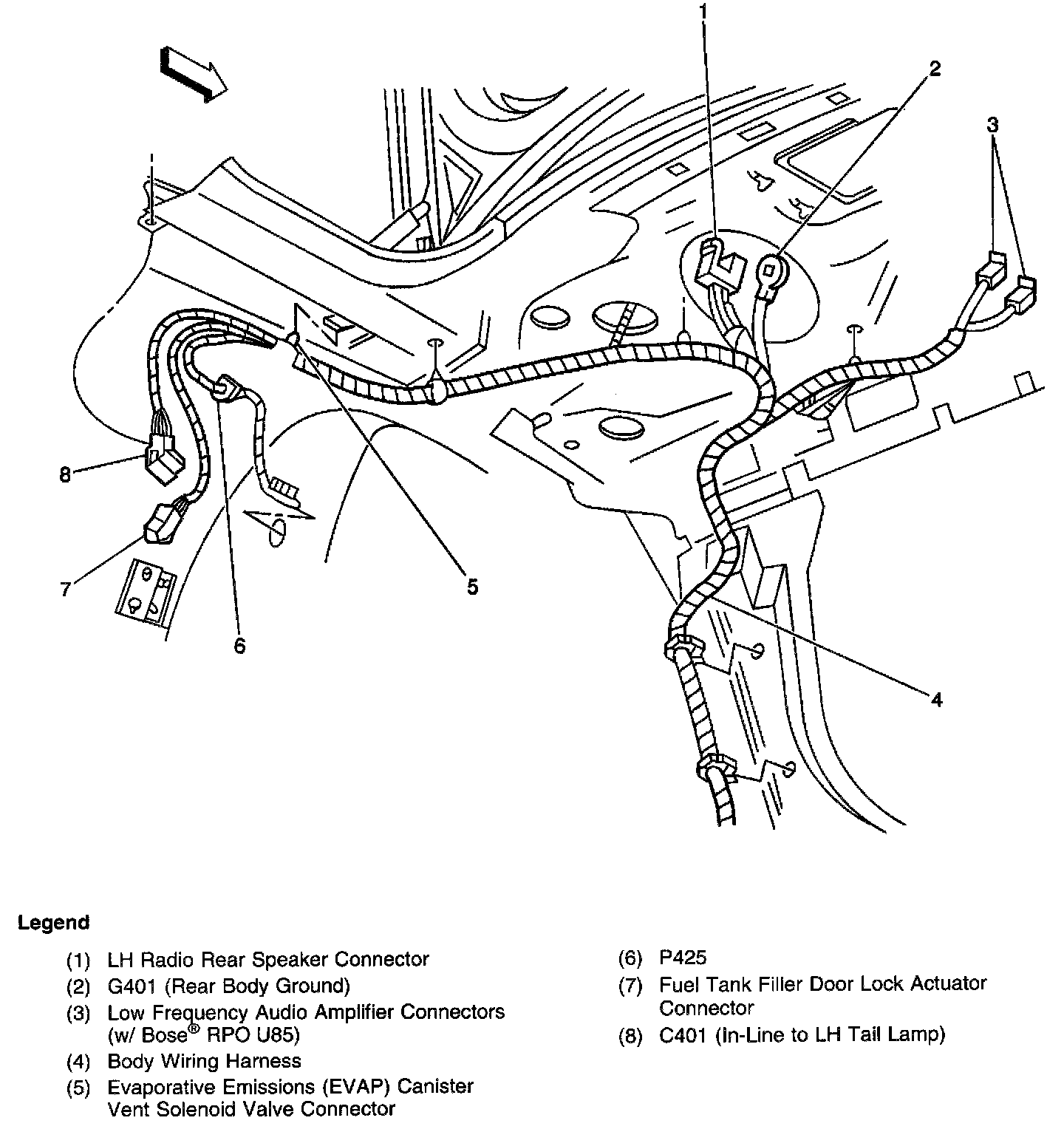 1
2
3
8
7
6
5
4

Legend

(1) LH Radio Rear Speaker Connector
(2) G401 (Rear Body Ground)
(3) Low Frequency Audio Amplifier Connectors (w/ Bose® RPO U85)
(4) Body Wiring Harness
(5) Evaporative Emissions (EVAP) Canister Vent Solenoid Valve Connector

(6) P425
(7) Fuel Tank Filler Door Lock Actuator Connector
(8) C401 (In-Line to LH Tail Lamp)