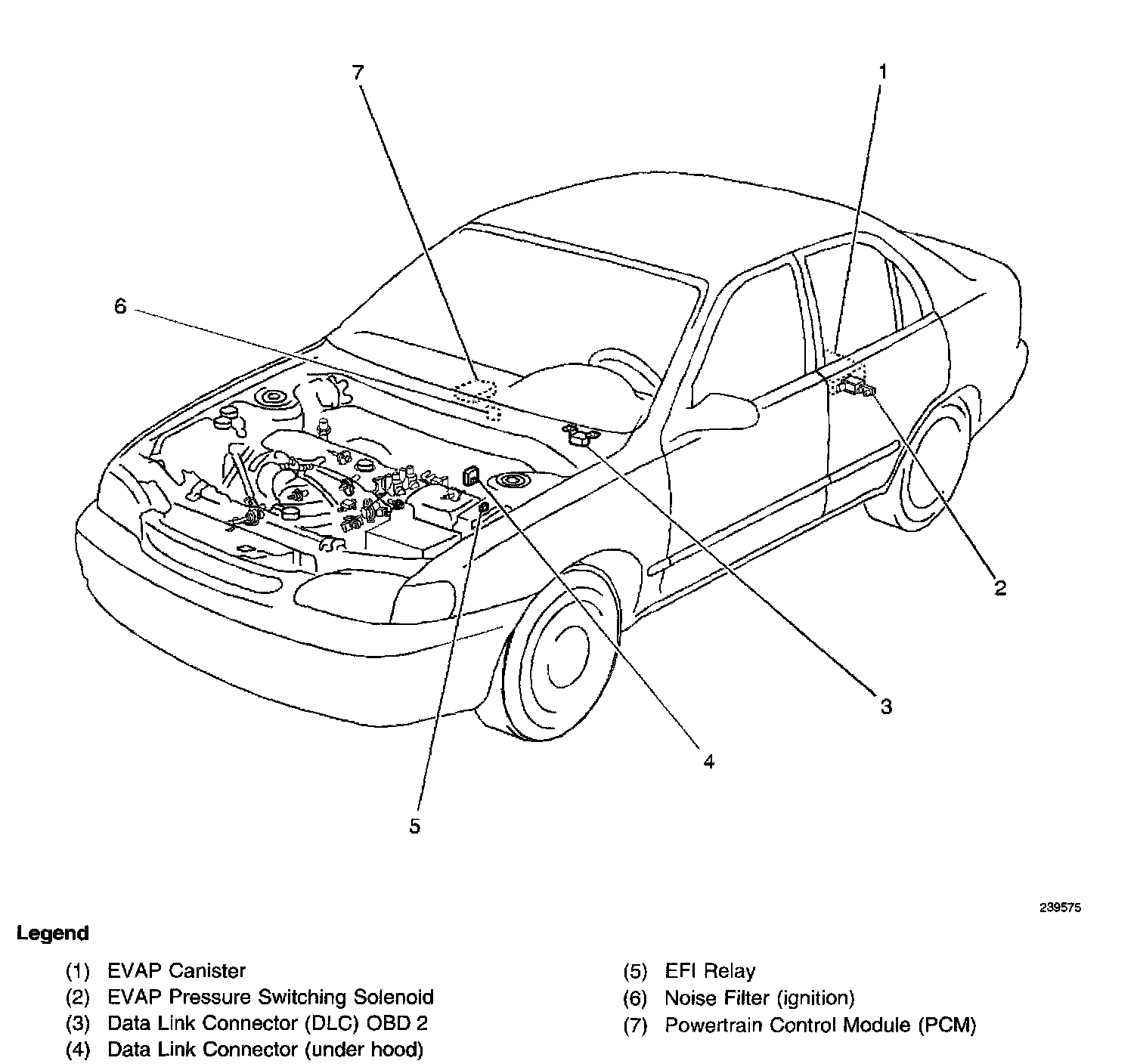 7

1

6

2

3

4

5

239575

Legend

(1) EVAP Canister
(2) EVAP Pressure Switching Solenoid
(3) Data Link Connector (DLC) OBD 2
(4) Data Link Connector (under hood)

(5) EFI Relay
(6) Noise Filter (ignition)
(7) Powertrain Control Module (PCM)