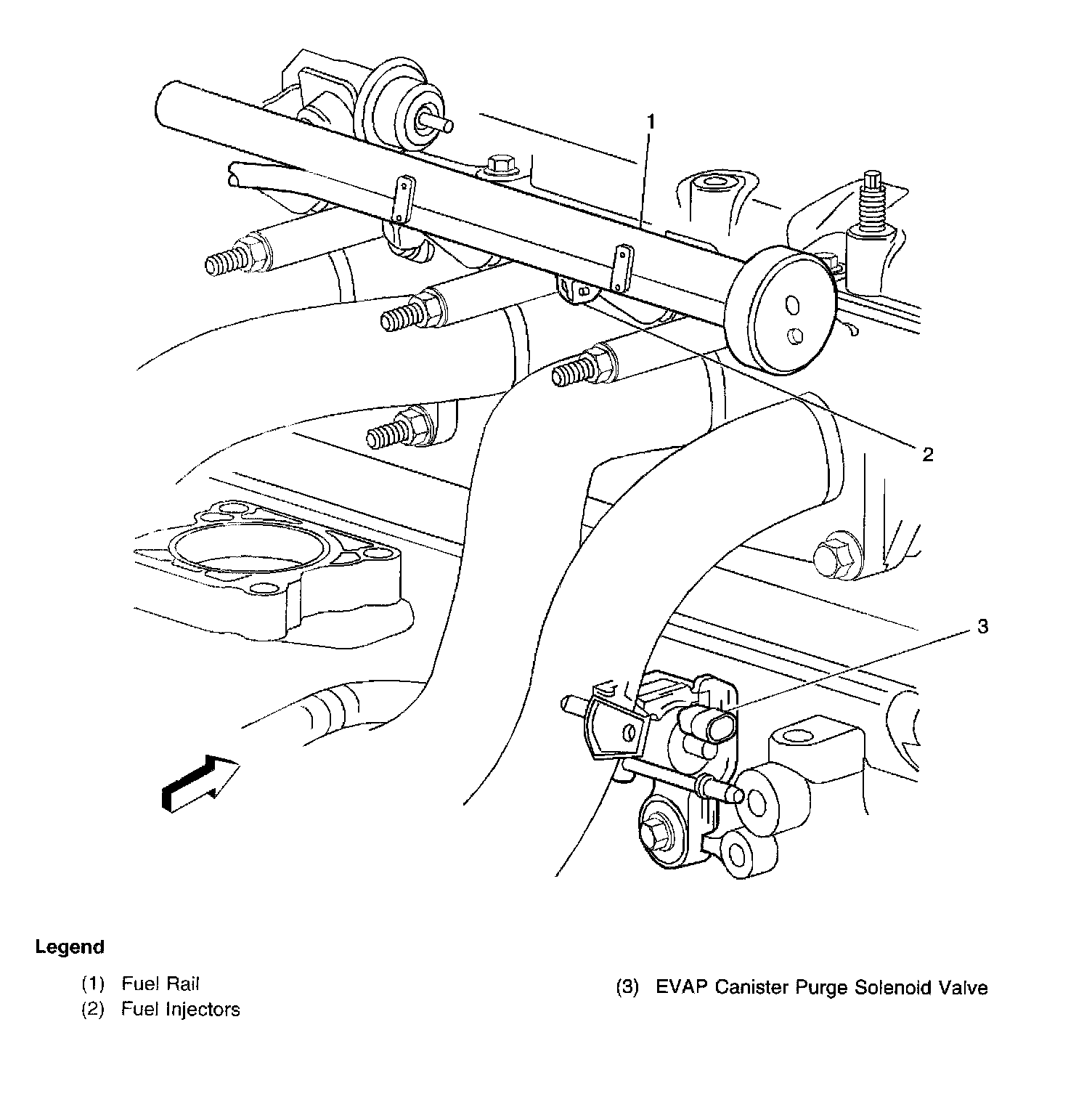 1

2

3

Legend

(1) Fuel Rail
(2) Fuel Injectors

(3) EVAP Canister Purge Solenoid Valve