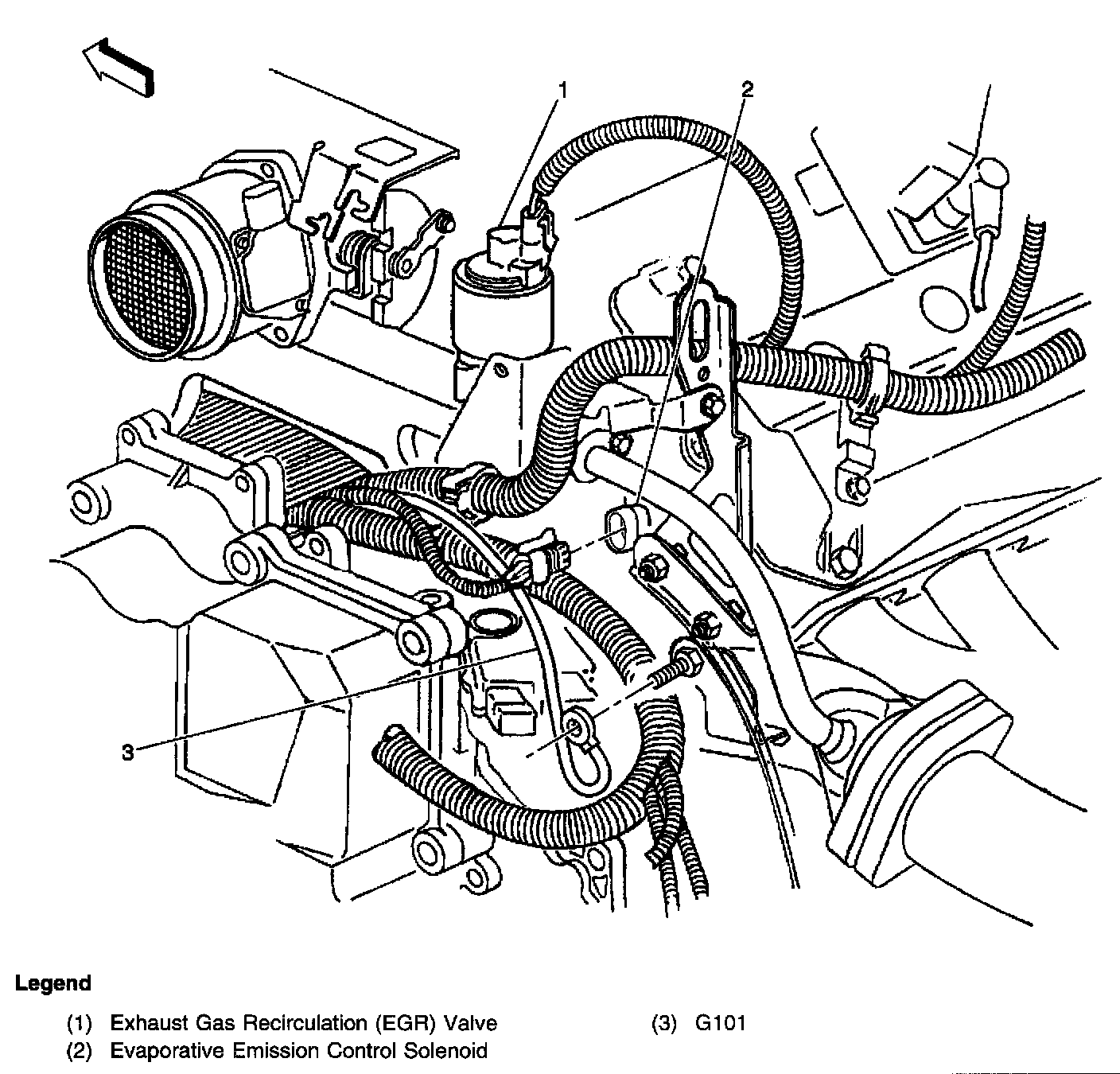 1

2

3

Legend

(1) Exhaust Gas Recirculation (EGR) Valve

(2) Evaporative Emission Control Solenoid

(3) G101