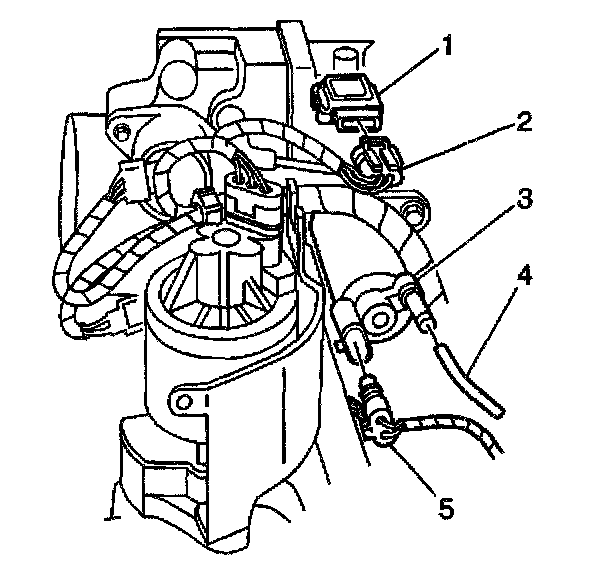 1
2
3
4
5