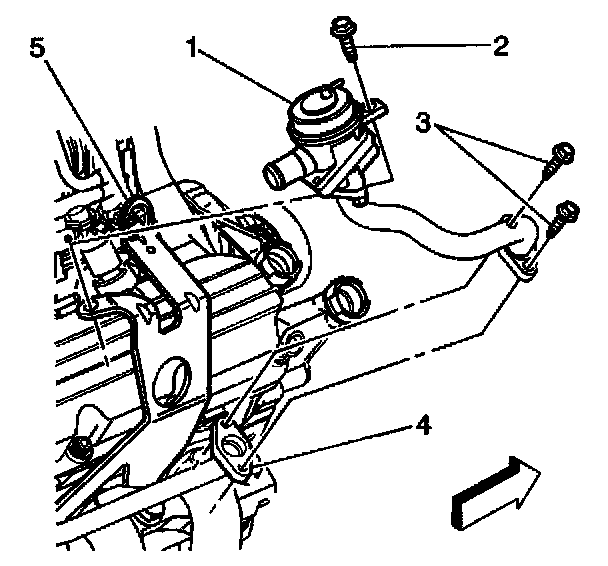 5
1
2
3
4