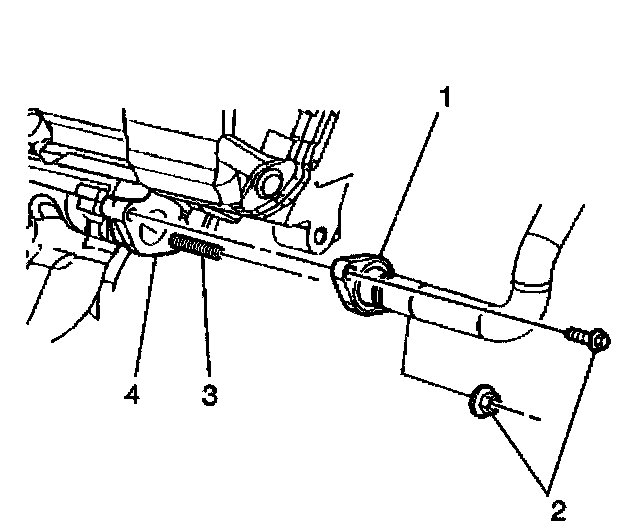 1

4

3

2