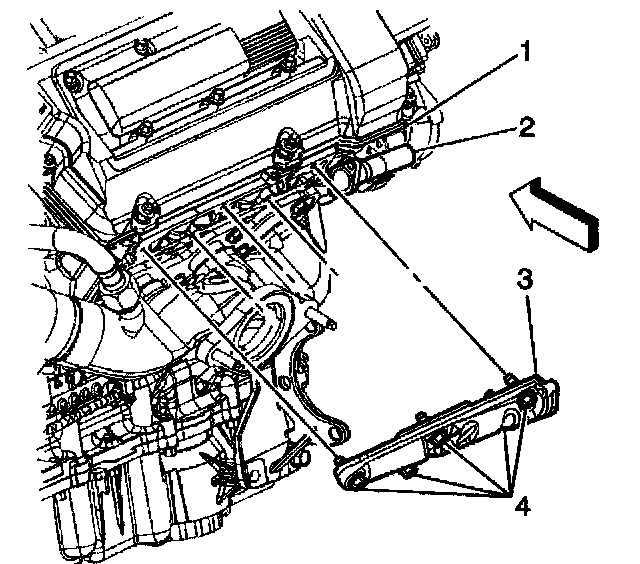 1
2
3
4