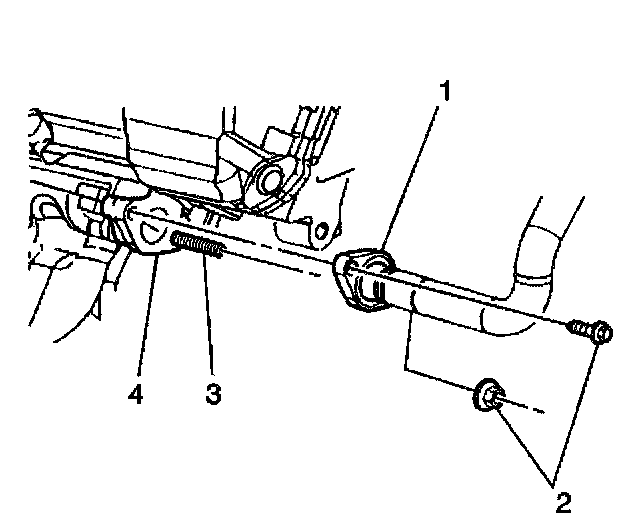 1
4
3
2