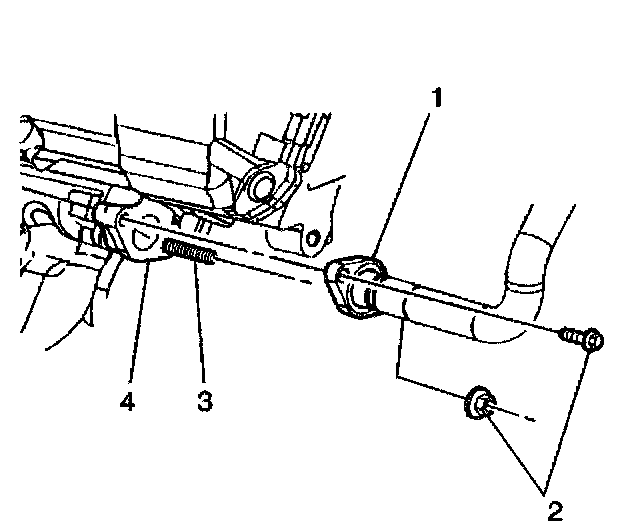 1
4
3
2