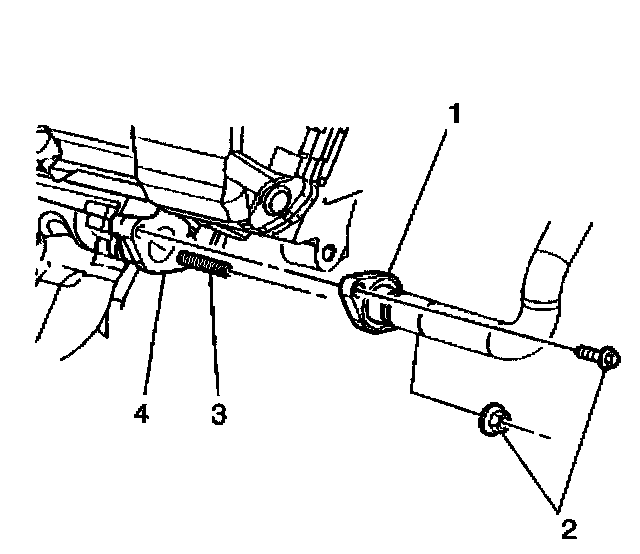 1
4
3
2