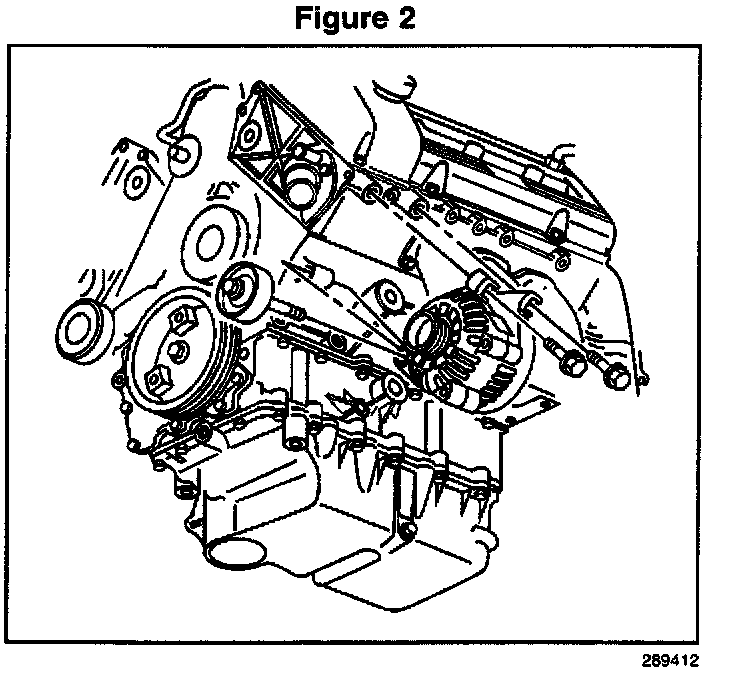 Figure 2

289412