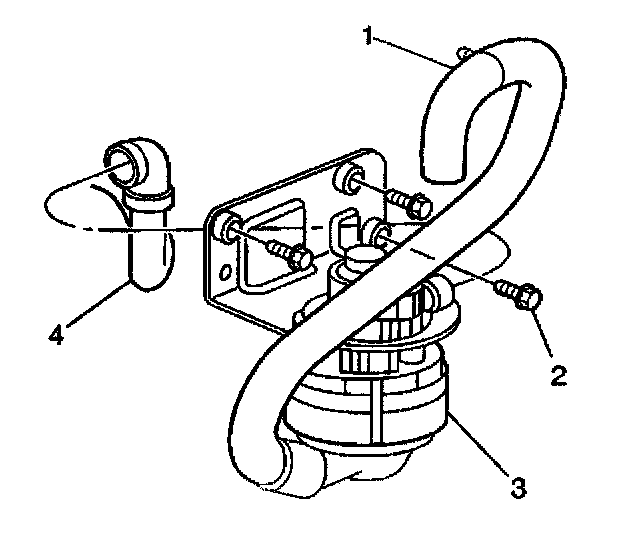 1
4
2
3