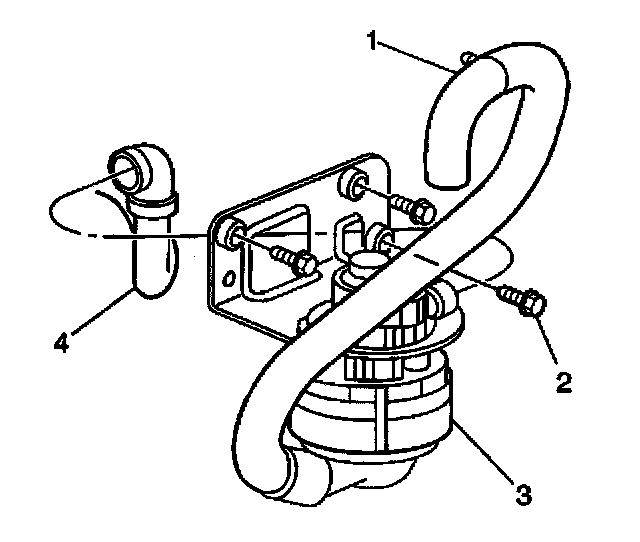 1
4
2
3