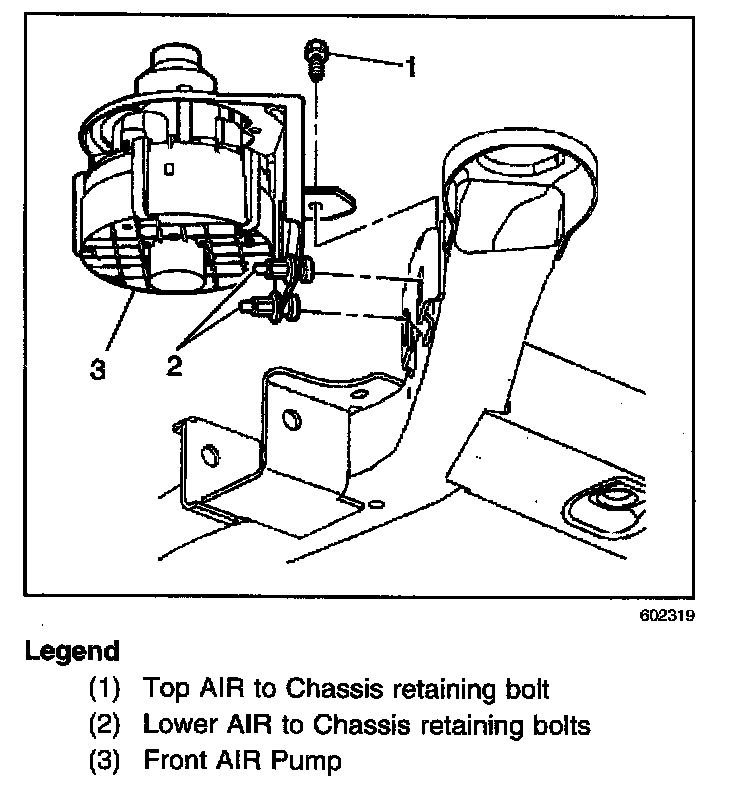 1

3

2

602319

Legend

(1) Top AIR to Chassis retaining bolt

(2) Lower AIR to Chassis retaining bolts

(3) Front AIR Pump