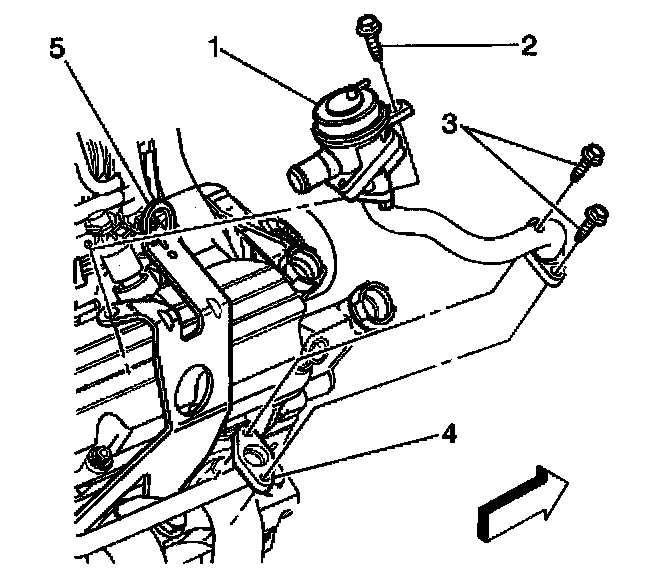 5
1
2
3
4