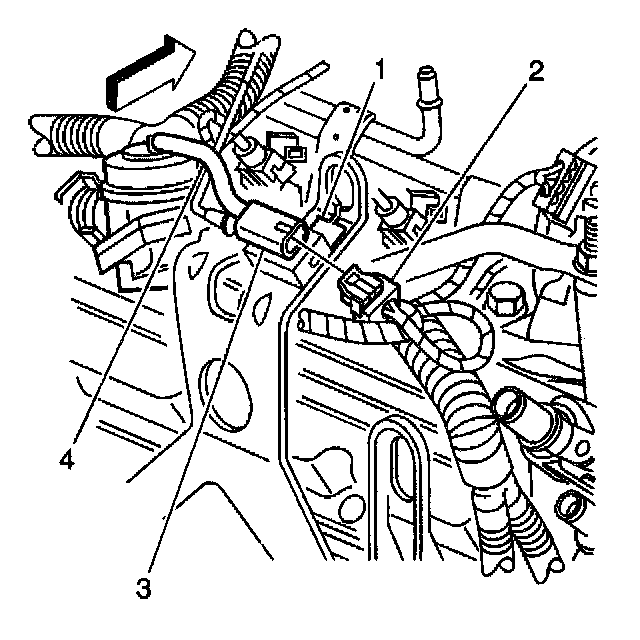 1
2
4
3