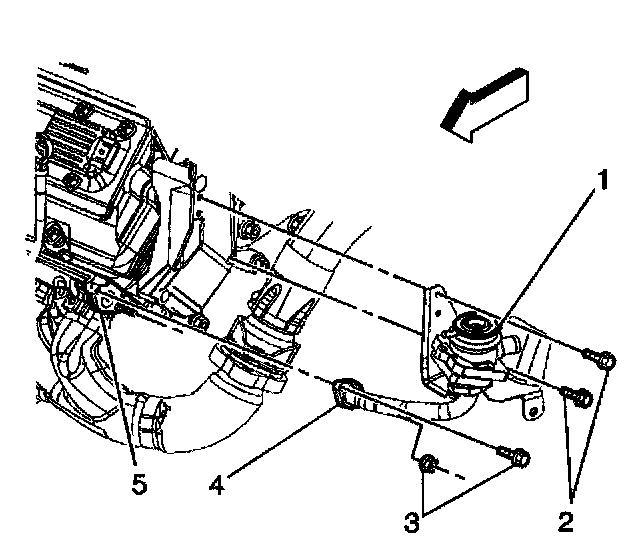 1
5
4
3
2