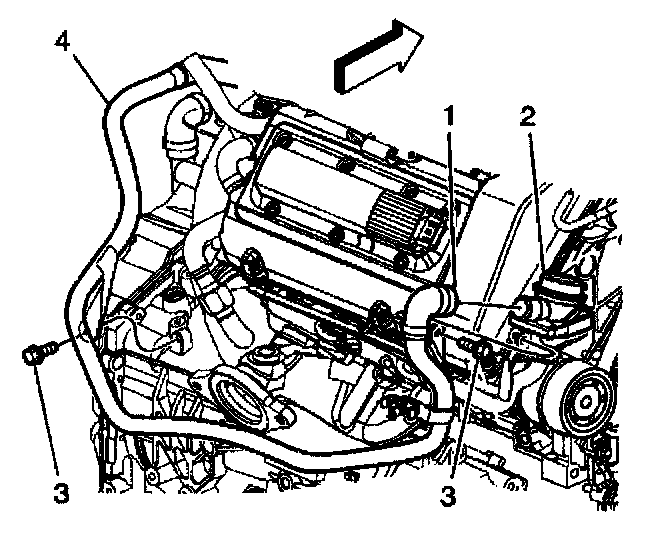 4
1
2
3
3