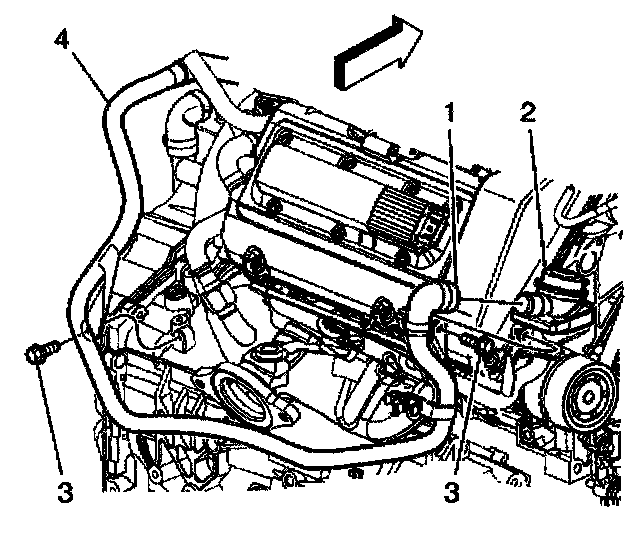 4
1
2
3
3