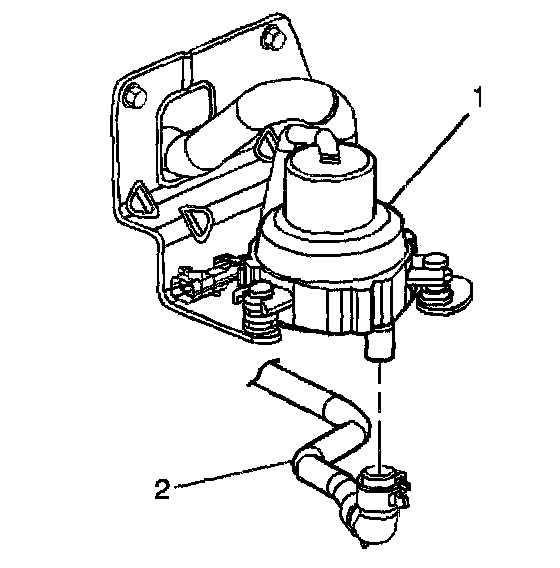 1

2