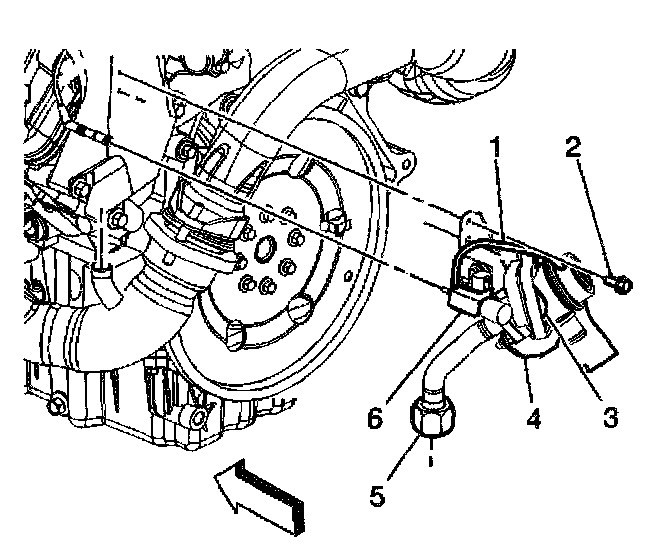 1
2
6
4
3
5