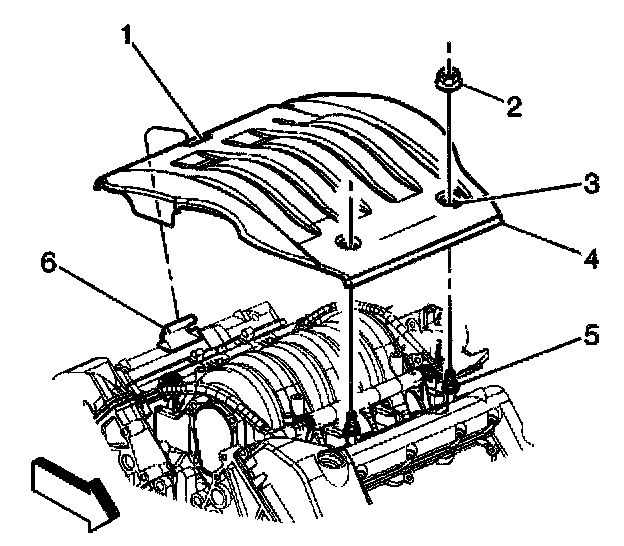 1
2
3
4
6
5