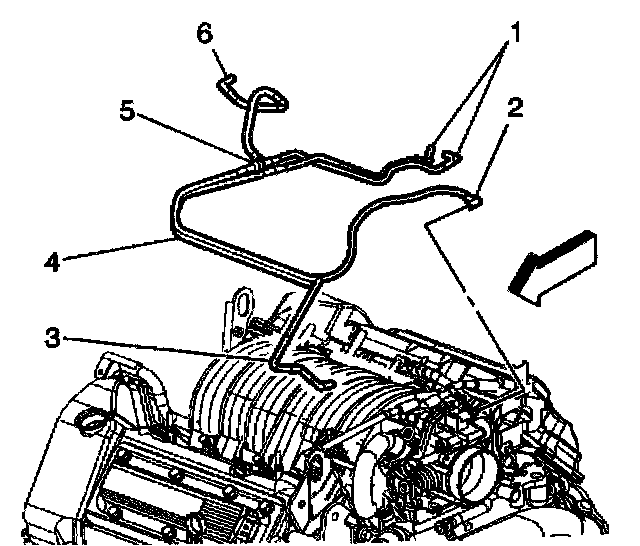 6
1
5
2
4
3