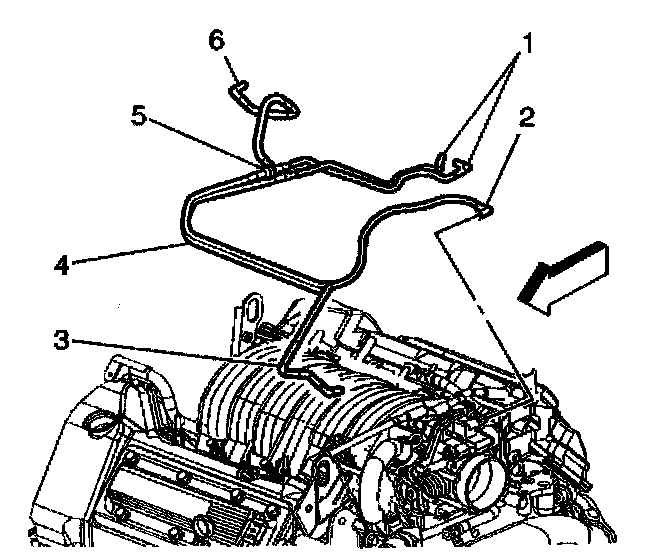 6
1
5
2
4
3