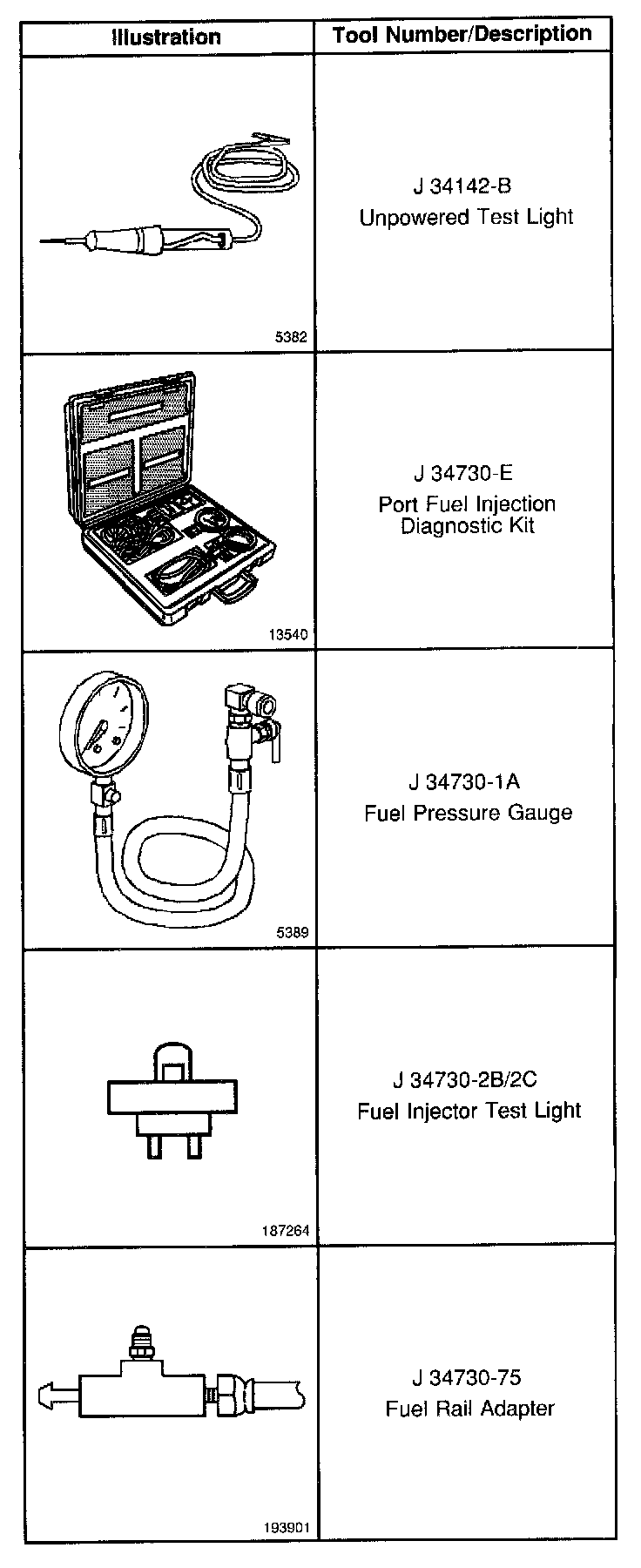 | Illustration | Tool Number/Description |
|---|---|
| 5382 | J 34142-B Unpowered Test Light |
| 13540 | J 34730-E Port Fuel Injection Diagnostic Kit |
| 5389 | J 34730-1A Fuel Pressure Gauge |
| 187264 | J 34730-2B/2C Fuel Injector Test Light |
| 193901 | J 34730-75 Fuel Rail Adapter |