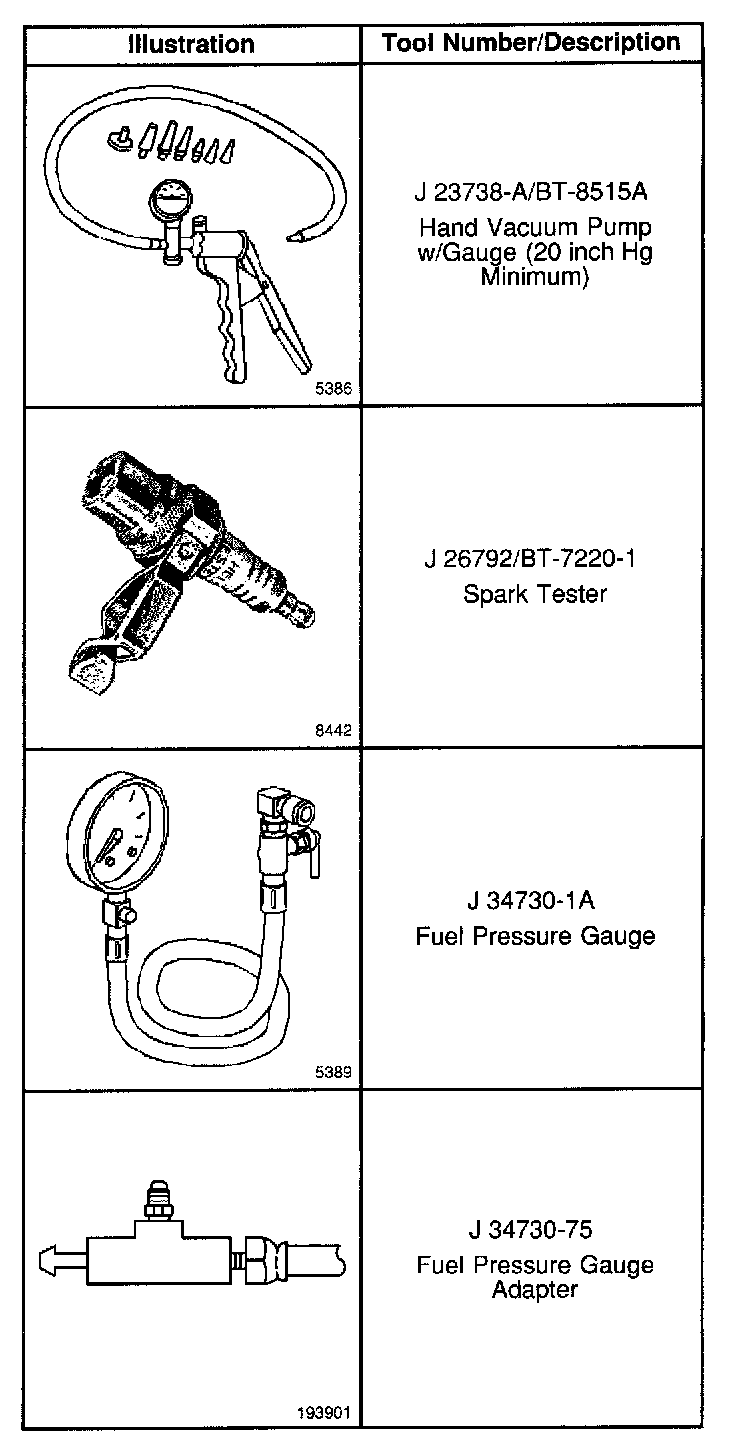 | Illustration | Tool Number/Description |
|---|---|
| 5386 | J 23738-A/BT-8515A Hand Vacuum Pump w/Gauge (20 inch Hg Minimum) |
| 8442 | J 26792/BT-7220-1 Spark Tester |
| 5389 | J 34730-1A Fuel Pressure Gauge |
| 193901 | J 34730-75 Fuel Pressure Gauge Adapter |