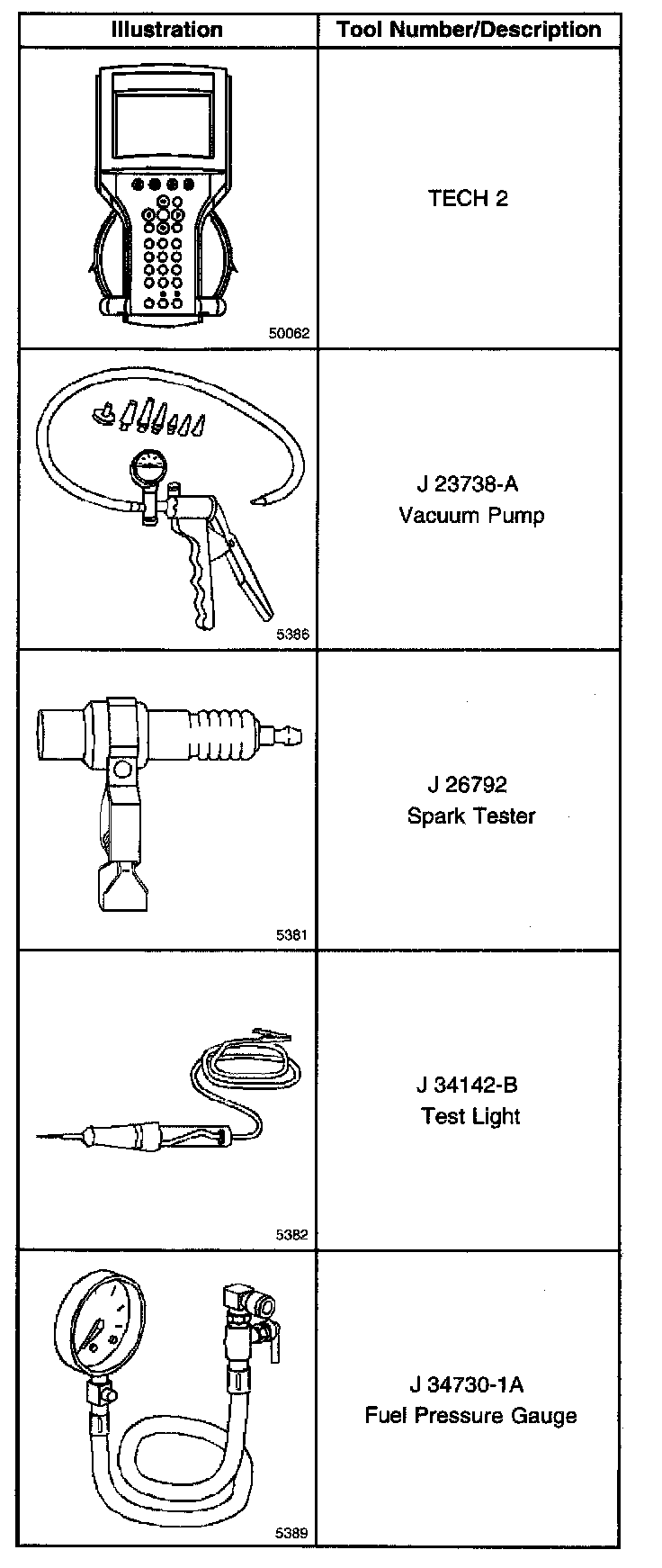 | Illustration | Tool Number/Description |
|---|---|
| 50062 | TECH 2 |
| 5386 | J 23738-A Vacuum Pump |
| 5381 | J 26792 Spark Tester |
| 5382 | J 34142-B Test Light |
| 5389 | J 34730-1A Fuel Pressure Gauge |