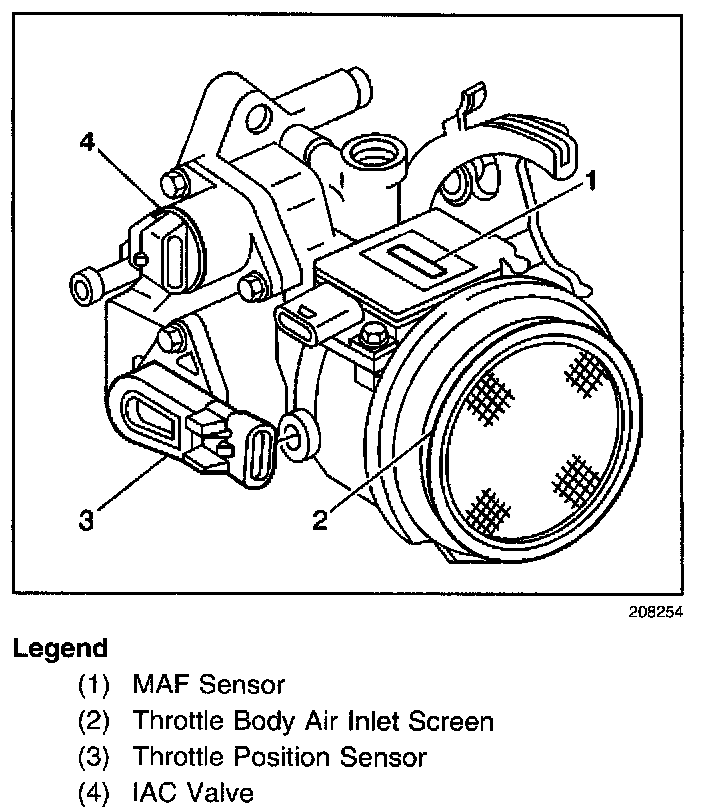 4

1

3

2

208254

Legend

(1) MAF Sensor
(2) Throttle Body Air Inlet Screen
(3) Throttle Position Sensor
(4) IAC Valve