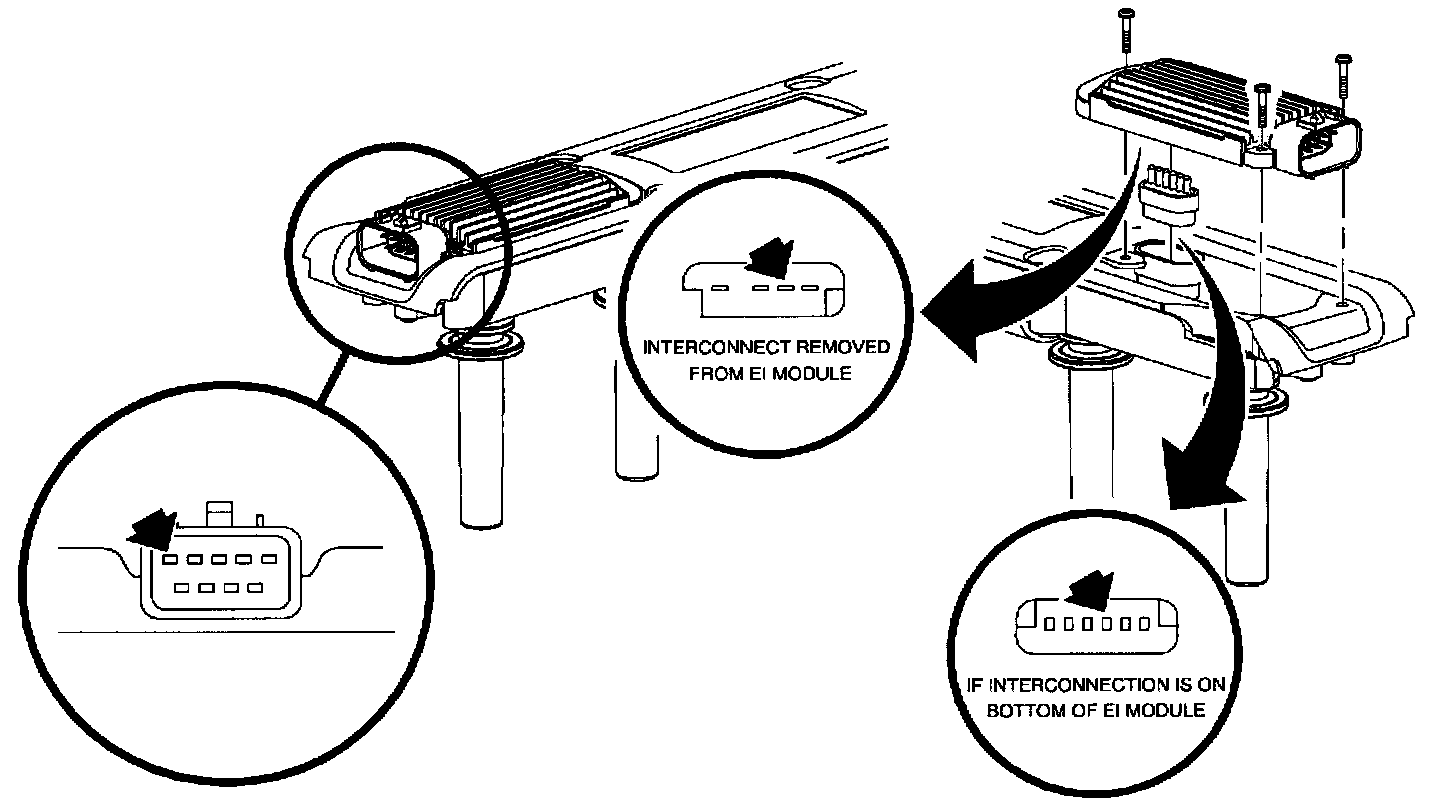 INTERCONNECT REMOVED FROM EI MODULE

IF INTERCONNECTION IS ON BOTTOM OF EI MODULE