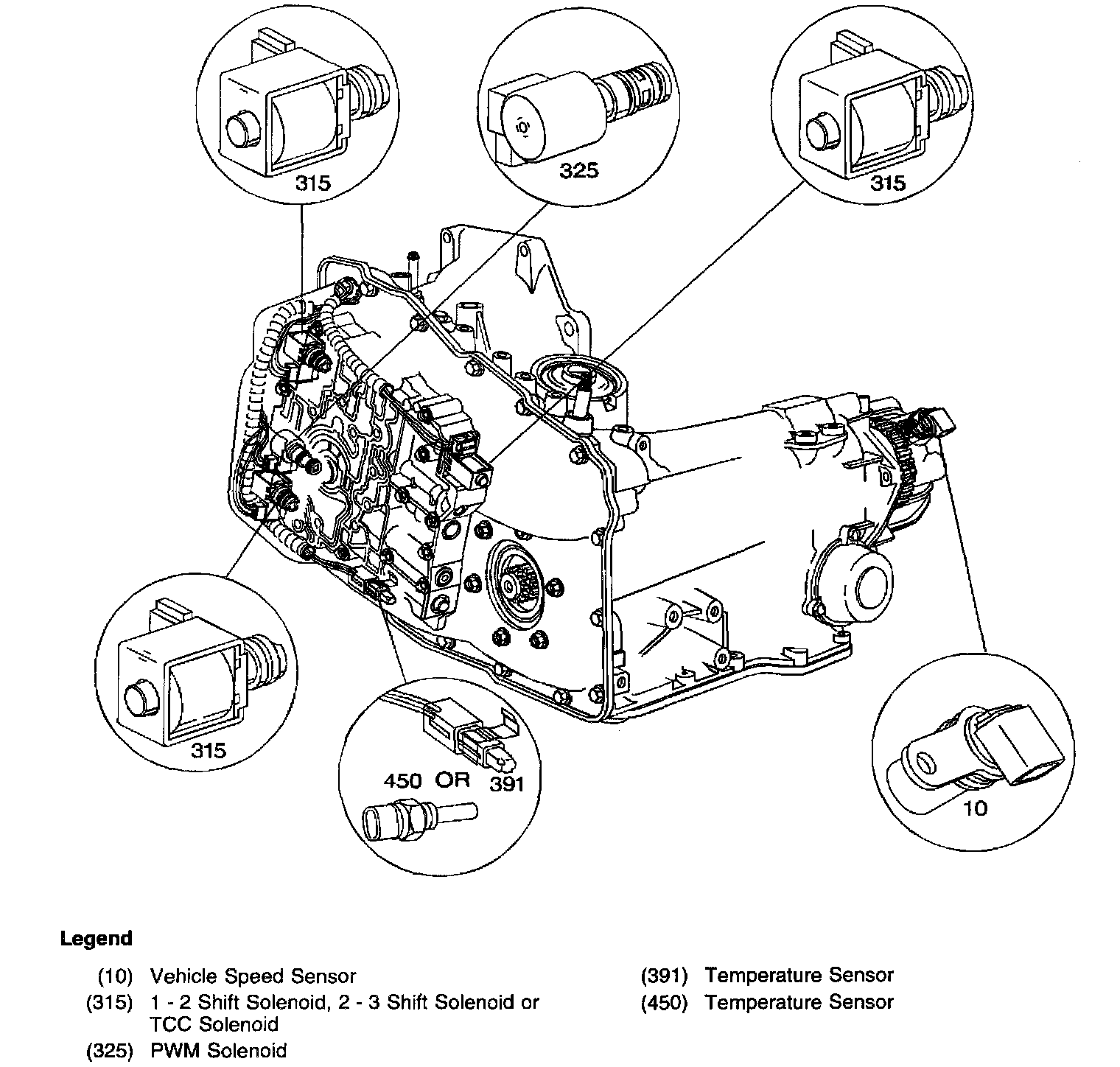 315

325

315

315

450 OR 391

10

Legend

(10) Vehicle Speed Sensor

(315) 1 - 2 Shift Solenoid, 2 - 3 Shift Solenoid or TCC Solenoid

(325) PWM Solenoid

(391) Temperature Sensor

(450) Temperature Sensor