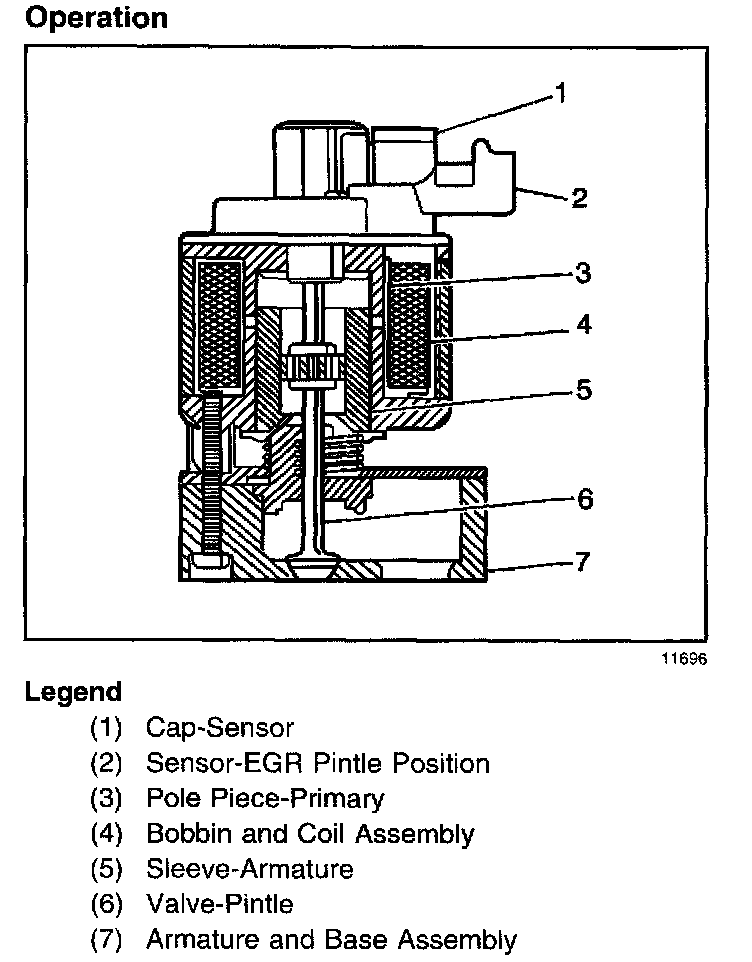 Operation

1
2
3
4
5
6
7

11696

Legend

(1) Cap-Sensor
(2) Sensor-EGR Pintle Position
(3) Pole Piece-Primary
(4) Bobbin and Coil Assembly
(5) Sleeve-Armature
(6) Valve-Pintle
(7) Armature and Base Assembly