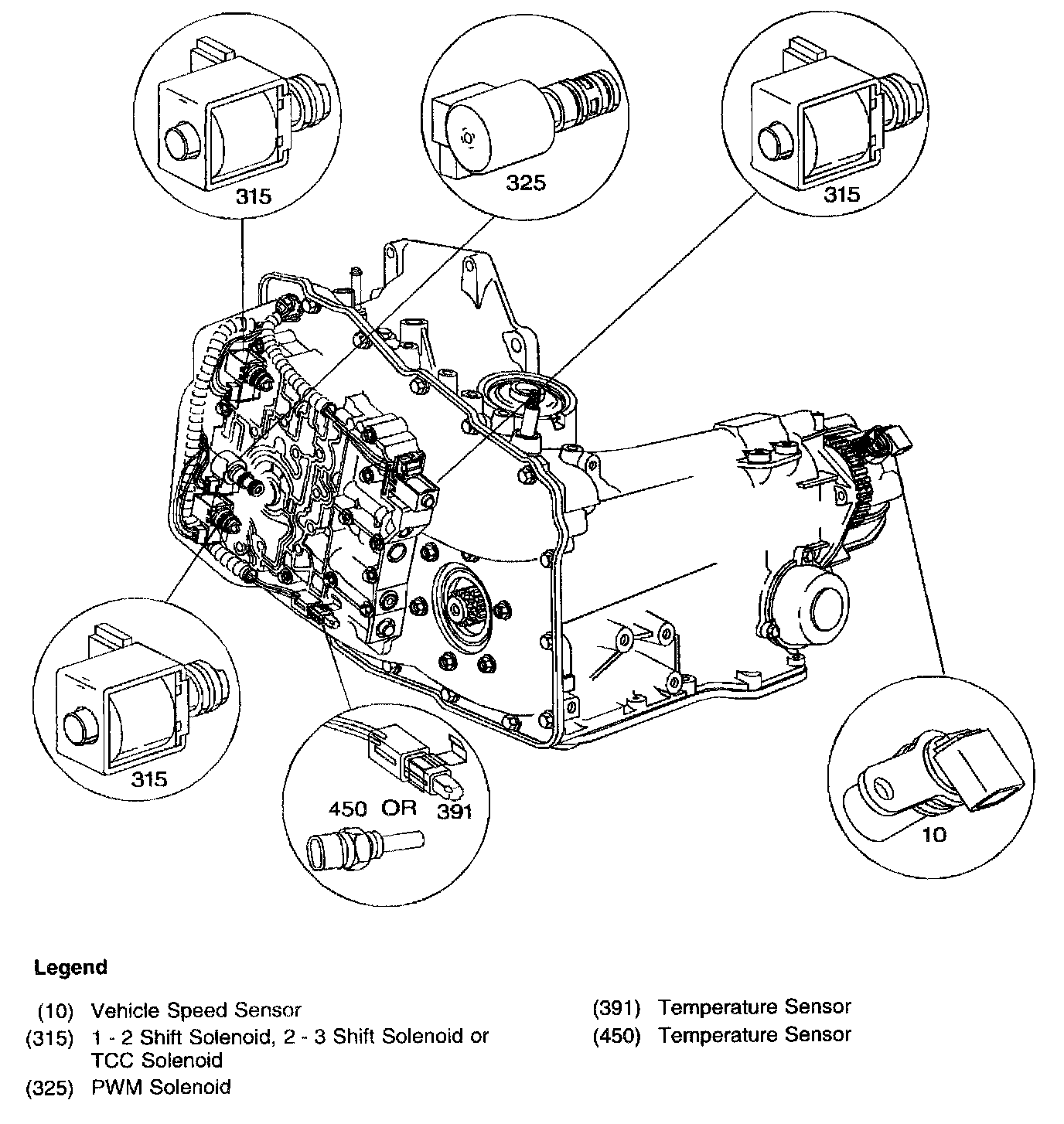 315

325

315

315

450 OR 391

10

Legend

(10) Vehicle Speed Sensor
(315) 1 - 2 Shift Solenoid, 2 - 3 Shift Solenoid or TCC Solenoid
(325) PWM Solenoid

(391) Temperature Sensor
(450) Temperature Sensor