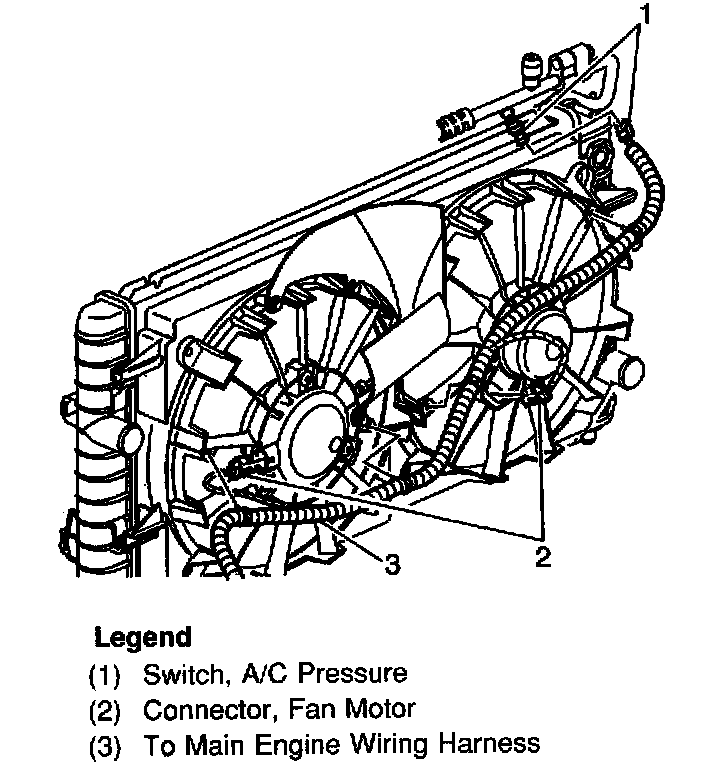 1

3

2

Legend
(1) Switch, A/C Pressure
(2) Connector, Fan Motor
(3) To Main Engine Wiring Harness