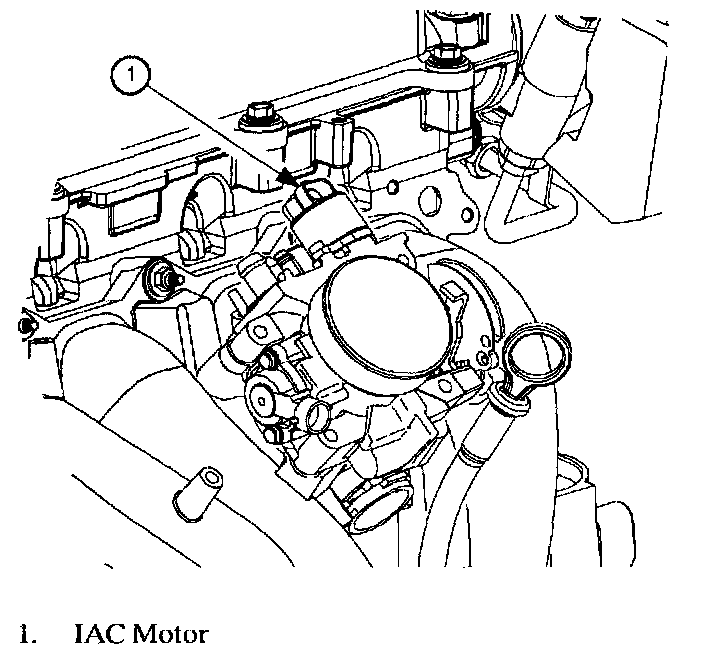 1

1. IAC Motor